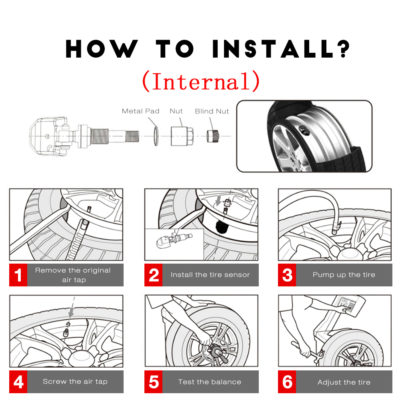 HOW TO INSTALL?
(Internal)

Metal Pad
Nut
Blind Nut

1 Remove the original air tap

2 Install the tire sensor

3 Pump up the tire

4 Screw the air tap

5 Test the balance

6 Adjust the tire