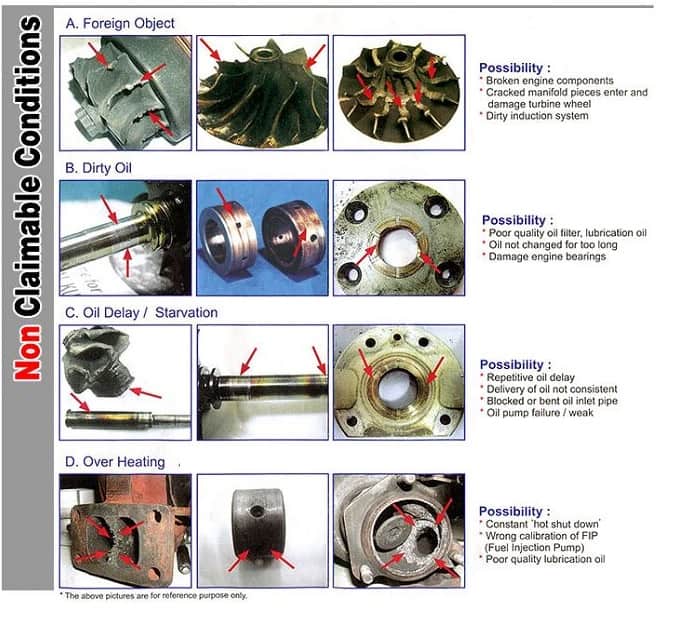 Non Claimable Conditions

A. Foreign Object

Possibility :
* Broken engine components
* Cracked manifold pieces enter and damage turbine wheel
* Dirty induction system

B. Dirty Oil

Possibility :
* Poor quality oil filter, lubrication oil
* Oil not changed for too long
* Damage engine bearings

C. Oil Delay / Starvation

Possibility :
* Repetitive oil delay
* Delivery of oil not consistent
* Blocked or bent oil inlet pipe
* Oil pump failure / weak

D. Over Heating

Possibility :
* Constant 'hot shut down'
* Wrong calibration of FIP (Fuel Injection Pump)
* Poor quality lubrication oil

* The above pictures are for reference purpose only.